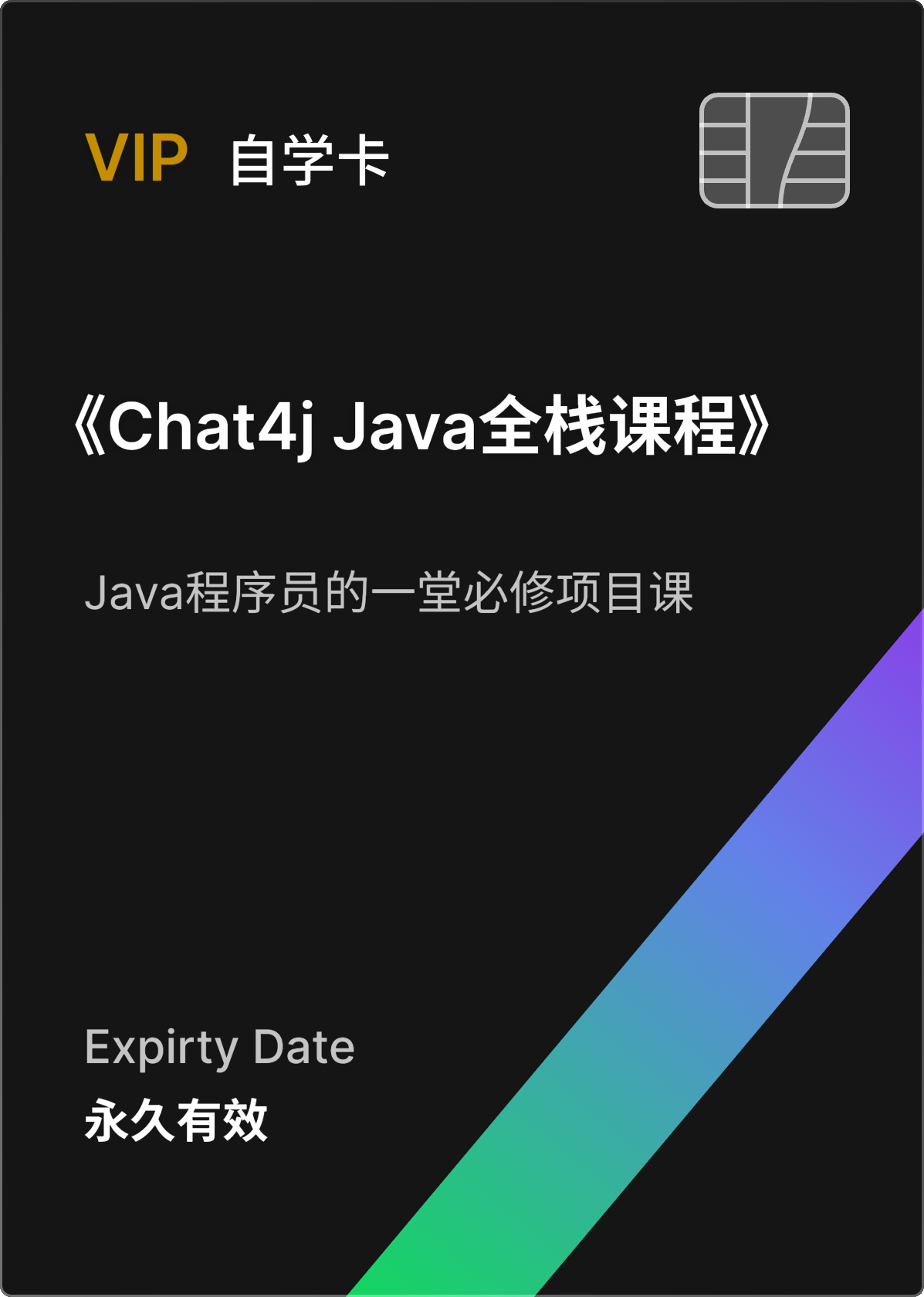 VIP 自学卡

《Chat4j Java全栈课程》

Java程序员的一堂必修项目课

Expirty Date
永久有效